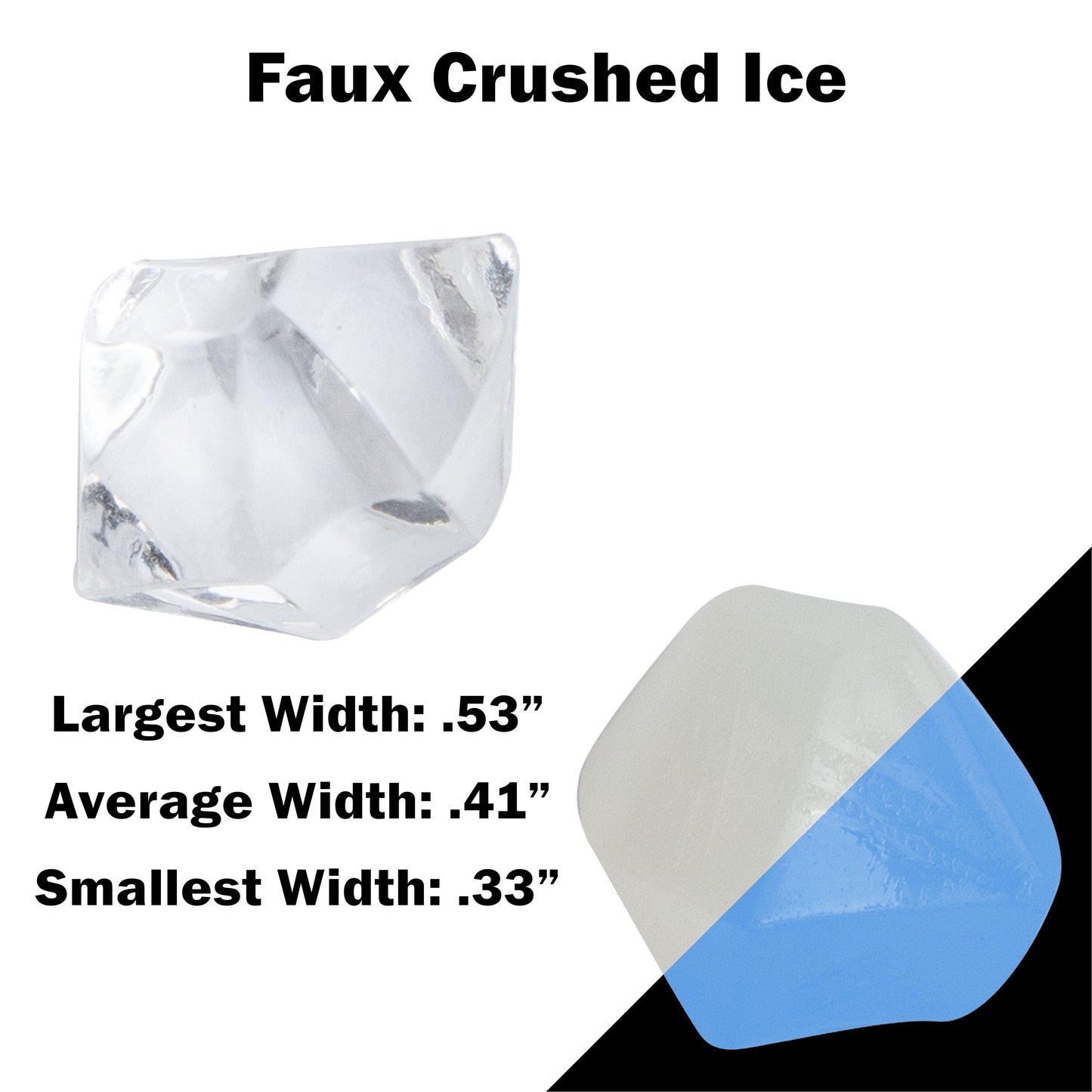 Faux Crushed Ice

Largest Width: .53”
Average Width: .41”
Smallest Width: .33”